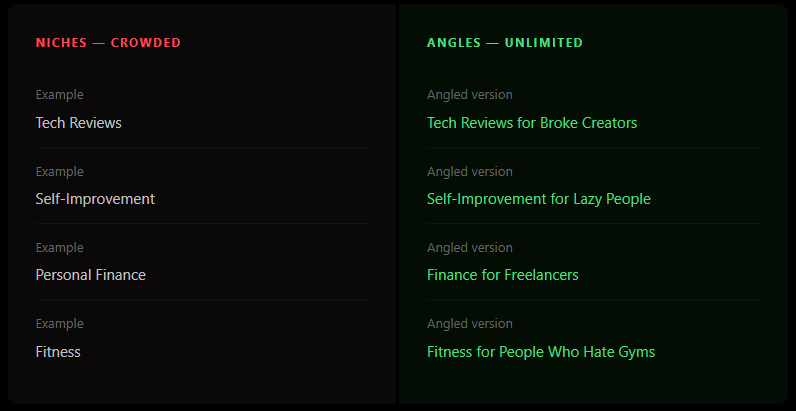 NICHES — CROWDED

Example

Tech Reviews

Example

Self-Improvement

Example

Personal Finance

Example

Fitness

ANGLES — UNLIMITED

Angled version

Tech Reviews for Broke Creators

Angled version

Self-Improvement for Lazy People

Angled version

Finance for Freelancers

Angled version

Fitness for People Who Hate Gyms